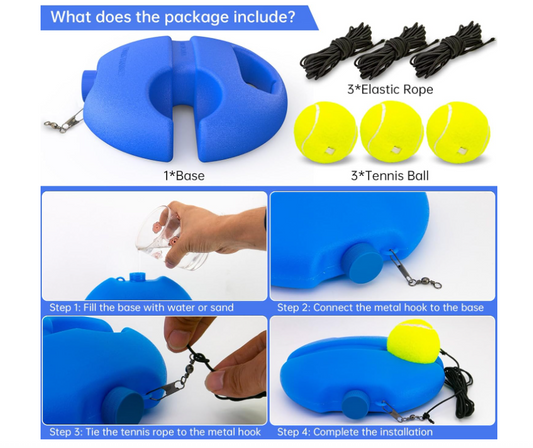 What does the package include?

3*Elastic Rope

1*Base

3*Tennis Ball

Step 1: Fill the base with water or sand

Step 2: Connect the metal hook to the base

Step 3: Tie the tennis rope to the metal hook

Step 4: Complete the installation